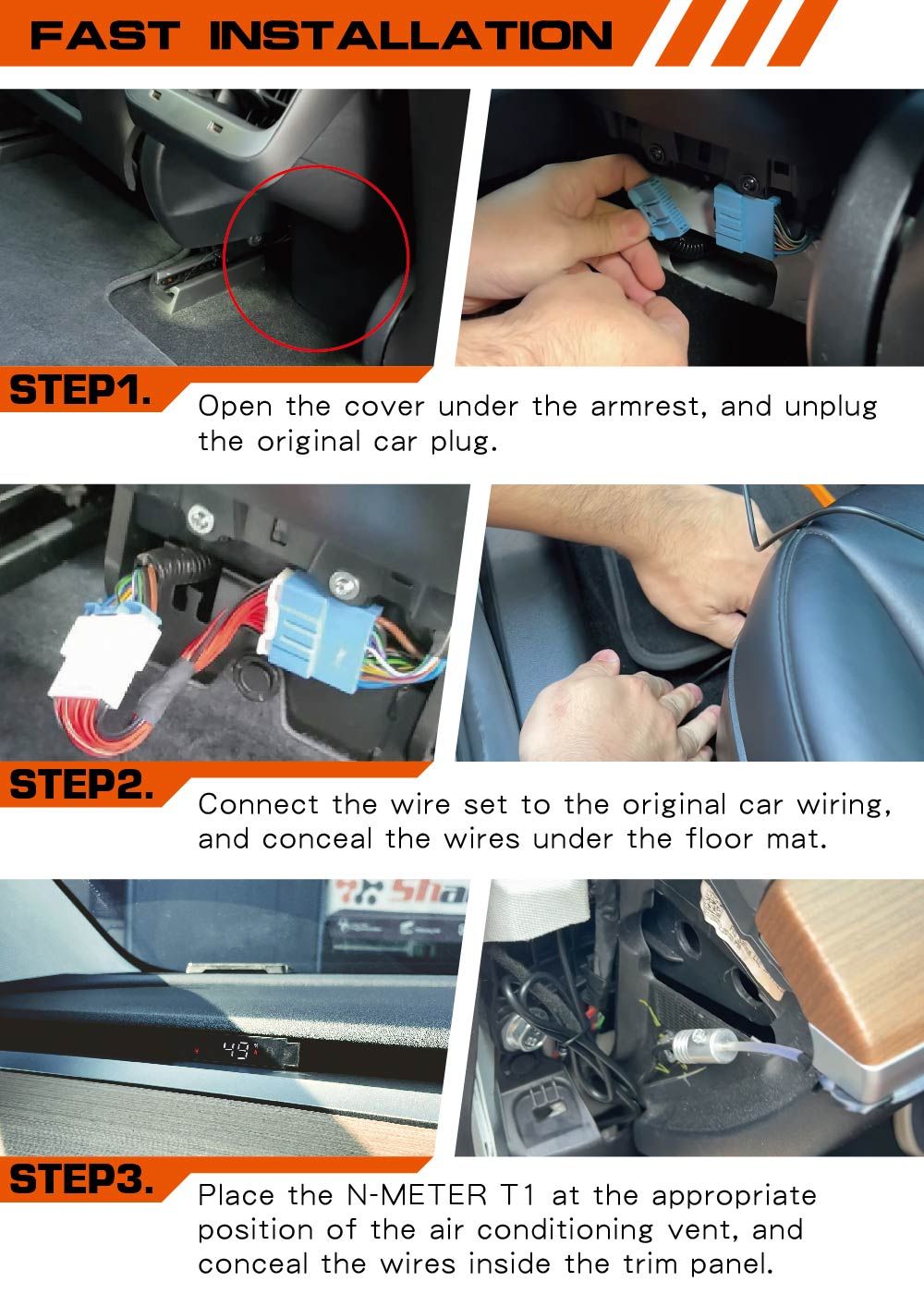 FAST INSTALLATION

STEP1.

Open the cover under the armrest, and unplug the original car plug.

STEP2.

Connect the wire set to the original car wiring, and conceal the wires under the floor mat.

49

STEP3.

Place the N-METER T1 at the appropriate position of the air conditioning vent, and conceal the wires inside the trim panel.